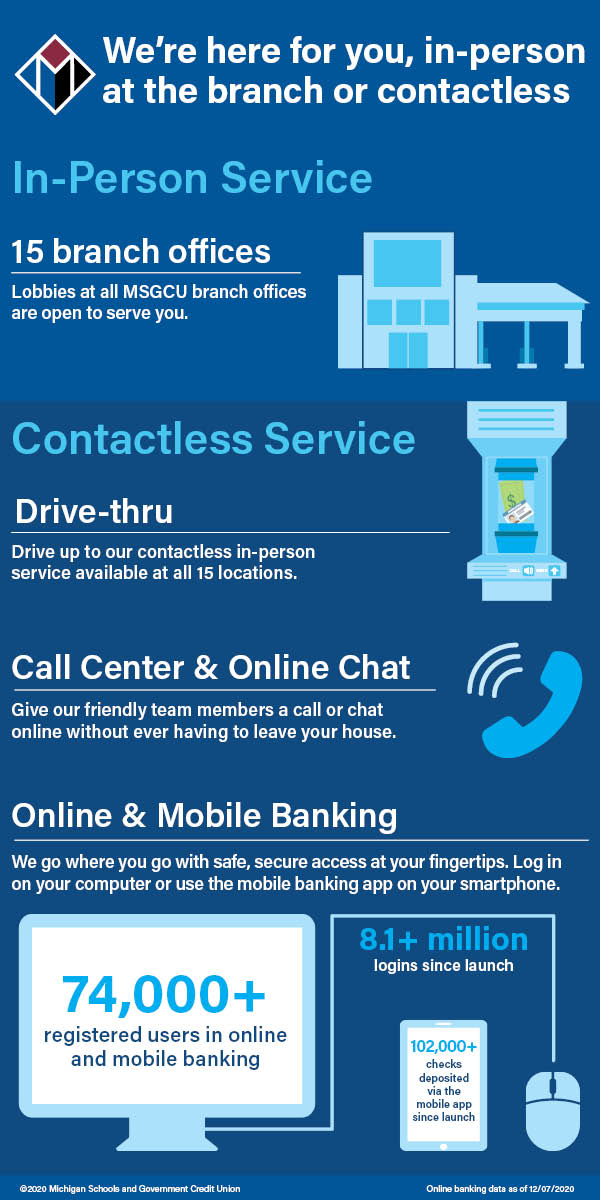 We're here for you, in-person at the branch or contactless

In-Person Service

15 branch offices

Lobbies at all MSGCU branch offices are open to serve you.

Contactless Service

Drive-thru

Drive up to our contactless in-person service available at all 15 locations.

Call Center & Online Chat

Give our friendly team members a call or chat online without ever having to leave your house.

Online & Mobile Banking

We go where you go with safe, secure access at your fingertips. Log in on your computer or use the mobile banking app on your smartphone.

74,000+
registered users in online and mobile banking

8.1+ million
logins since launch

102,000+
checks deposited via the mobile app since launch

©2020 Michigan Schools and Government Credit Union

Online banking data as of 12/07/2020