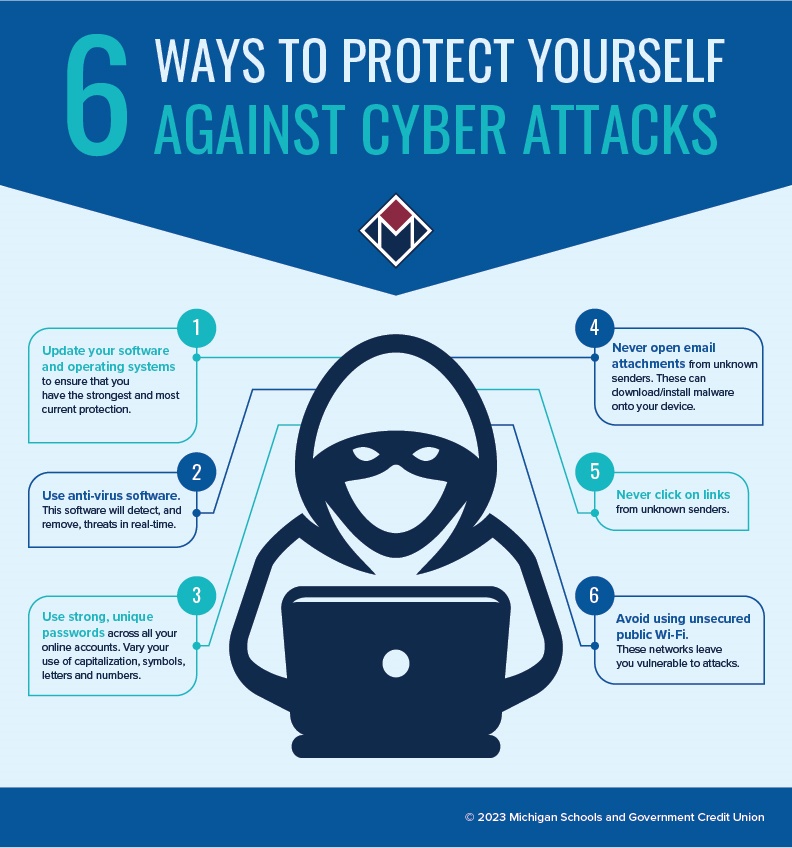 6 WAYS TO PROTECT YOURSELF AGAINST CYBER ATTACKS

1
Update your software and operating systems to ensure that you have the strongest and most current protection.

2
Use anti-virus software. This software will detect, and remove, threats in real-time.

3
Use strong, unique passwords across all your online accounts. Vary your use of capitalization, symbols, letters and numbers.

4
Never open email attachments from unknown senders. These can download/install malware onto your device.

5
Never click on links from unknown senders.

6
Avoid using unsecured public Wi-Fi. These networks leave you vulnerable to attacks.

© 2023 Michigan Schools and Government Credit Union